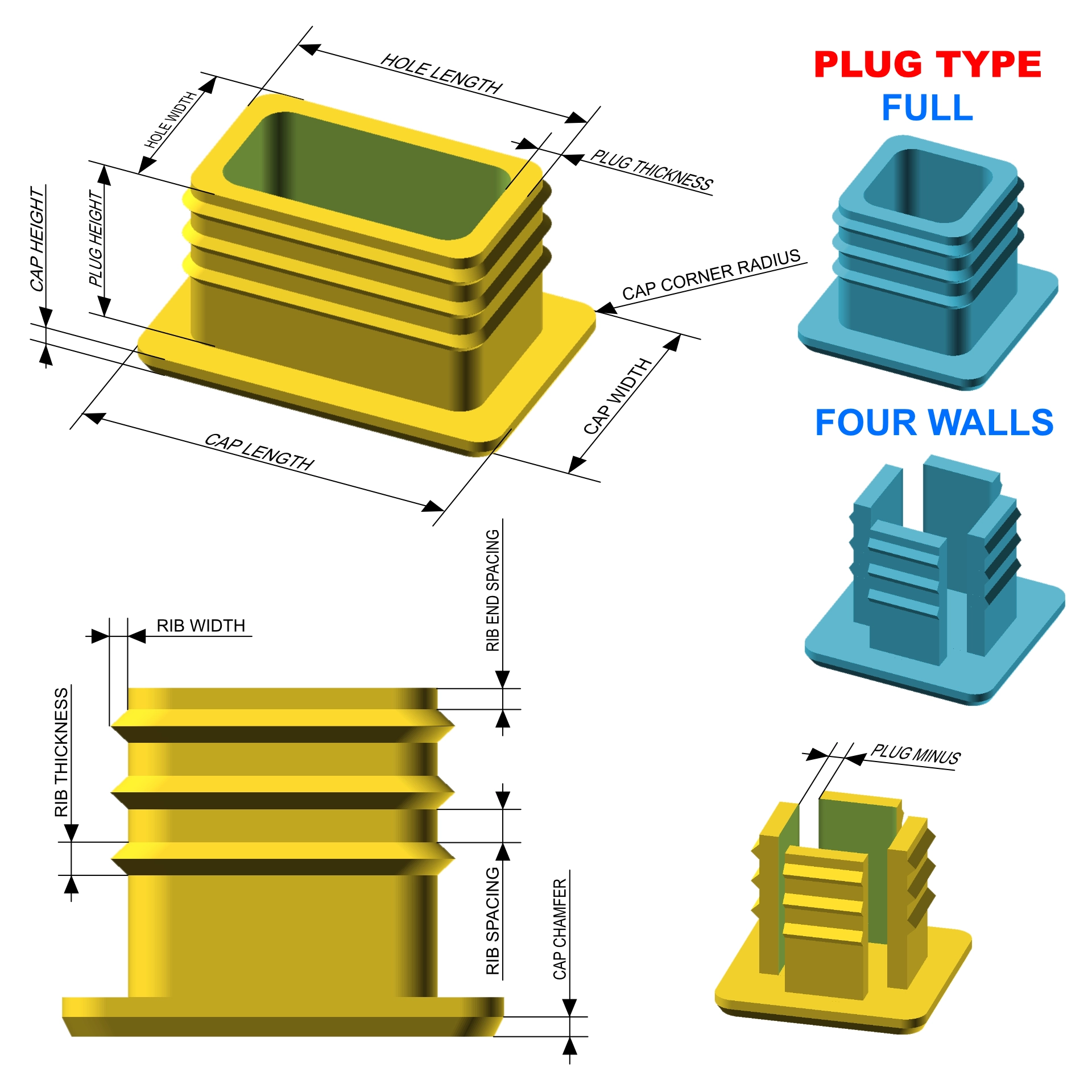 HOLE LENGTH

HOLE WIDTH

PLUG THICKNESS

CAP HEIGHT

PLUG HEIGHT

CAP CORNER RADIUS

CAP WIDTH

CAP LENGTH

PLUG TYPE

FULL

FOUR WALLS

RIB WIDTH

RIB END SPACING

RIB THICKNESS

RIB SPACING

CAP CHAMFER

PLUG MINUS